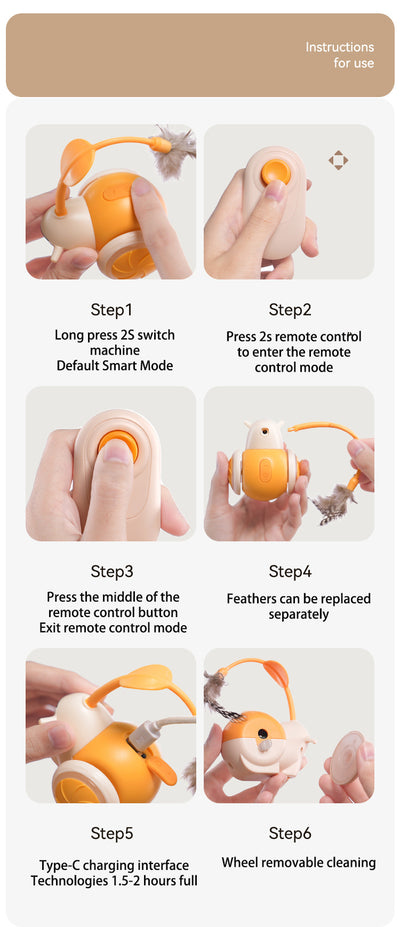 Instructions for use

Step1
Long press 2S switch machine
Default Smart Mode

Step2
Press 2s remote control to enter the remote control mode

Step3
Press the middle of the remote control button
Exit remote control mode

Step4
Feathers can be replaced separately

Step5
Type-C charging interface
Technologies 1.5-2 hours full

Step6
Wheel removable cleaning