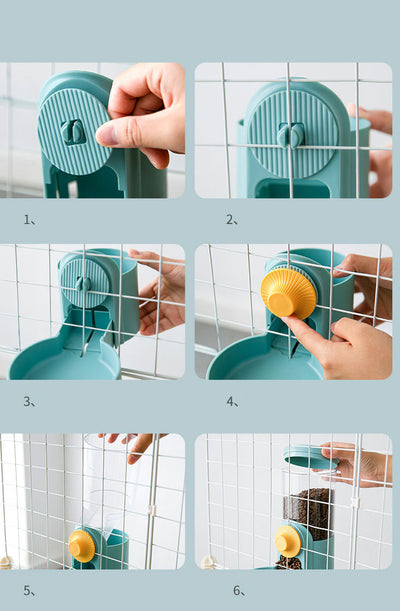 1、

2、

3、

4、

5、

6、