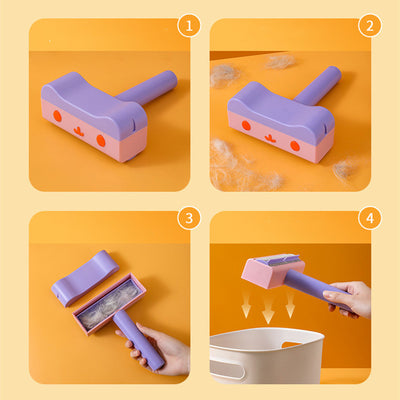 1

2

3

4