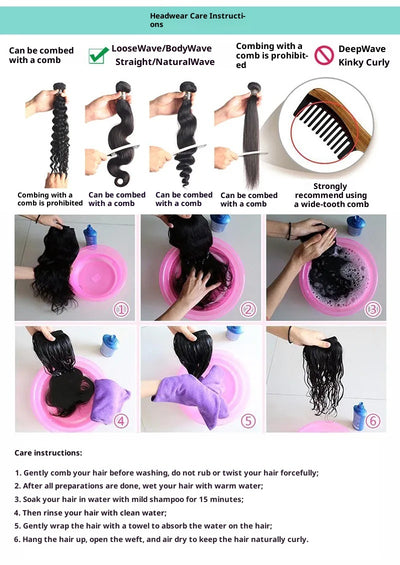 Headwear Care Instructions

Can be combed with a comb

LooseWave/BodyWave
Straight/NaturalWave

Combing with a comb is prohibited

DeepWave
Kinky Curly

Combing with a comb is prohibited

Can be combed with a comb

Can be combed with a comb

Can be combed with a comb

Strongly recommend using a wide-tooth comb

①
②
③
④
⑤
⑥

Care instructions:

1. Gently comb your hair before washing, do not rub or twist your hair forcefully;
2. After all preparations are done, wet your hair with warm water;
3. Soak your hair in water with mild shampoo for 15 minutes;
4. Then rinse your hair with clean water;
5. Gently wrap the hair with a towel to absorb the water on the hair;
6. Hang the hair up, open the weft, and air dry to keep the hair naturally curly.