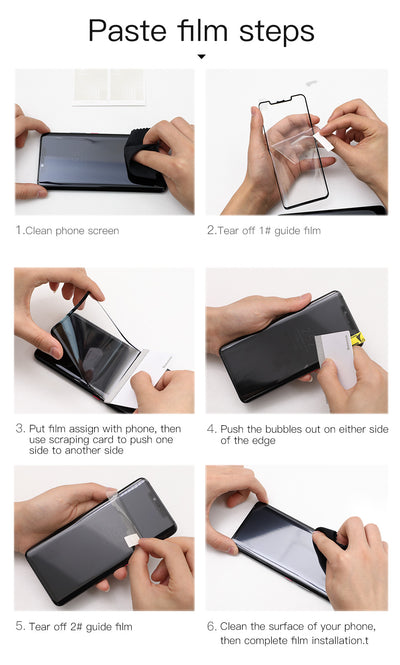 Paste film steps

1.Clean phone screen

2.Tear off 1# guide film

3. Put film assign with phone, then use scraping card to push one side to another side

4. Push the bubbles out on either side of the edge

5. Tear off 2# guide film

6. Clean the surface of your phone, then complete film installation.t