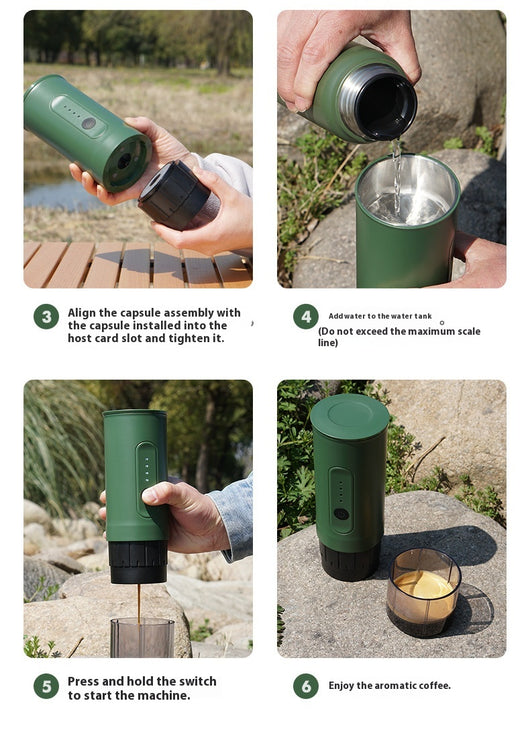 3 Align the capsule assembly with the capsule installed into the host card slot and tighten it.

4 Add water to the water tank
(Do not exceed the maximum scale line)

5 Press and hold the switch to start the machine.

6 Enjoy the aromatic coffee.