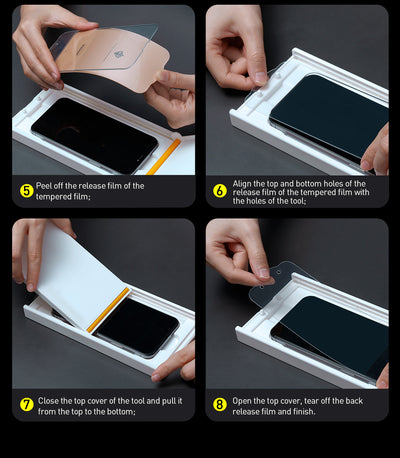 5 Peel off the release film of the tempered film;

6 Align the top and bottom holes of the release film of the tempered film with the holes of the tool;

7 Close the top cover of the tool and pull it from the top to the bottom;

8 Open the top cover, tear off the back release film and finish.