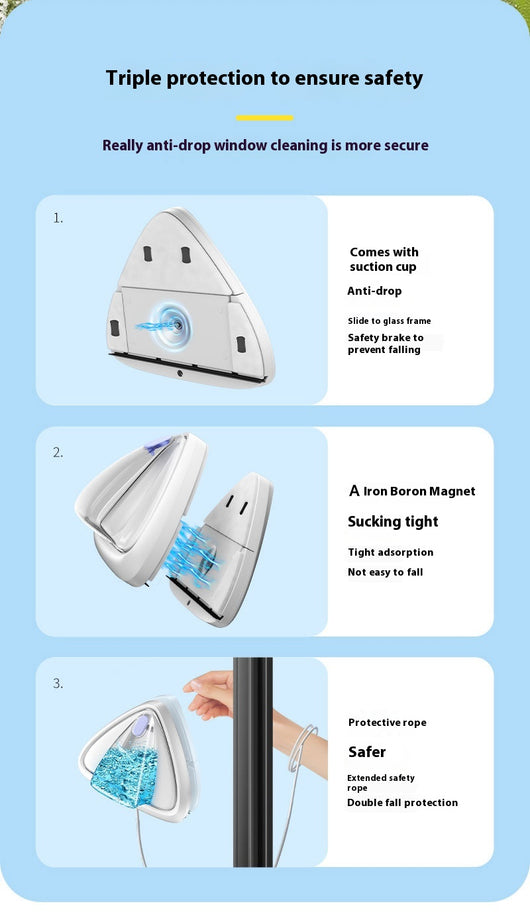 Triple protection to ensure safety

Really anti-drop window cleaning is more secure

1.

Comes with suction cup

Anti-drop

Slide to glass frame

Safety brake to prevent falling

2.

A Iron Boron Magnet

Sucking tight

Tight adsorption

Not easy to fall

3.

Protective rope

Safer

Extended safety rope

Double fall protection