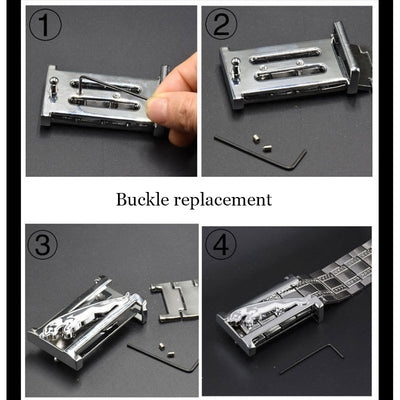 ①

②

Buckle replacement

③

④