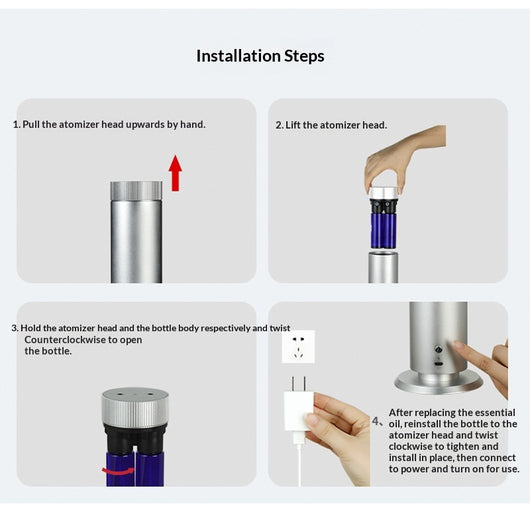 Installation Steps

1. Pull the atomizer head upwards by hand.

2. Lift the atomizer head.

3. Hold the atomizer head and the bottle body respectively and twist Counterclockwise to open the bottle.

4、After replacing the essential oil, reinstall the bottle to the atomizer head and twist clockwise to tighten and install in place, then connect to power and turn on for use.