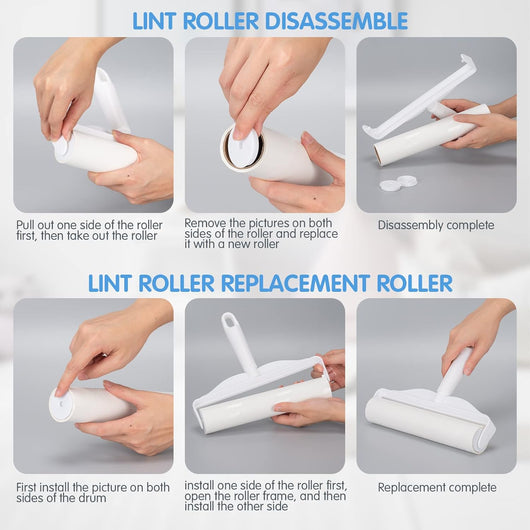 LINT ROLLER DISASSEMBLE

Pull out one side of the roller first, then take out the roller

Remove the pictures on both sides of the roller and replace it with a new roller

Disassembly complete

LINT ROLLER REPLACEMENT ROLLER

First install the picture on both sides of the drum

install one side of the roller first, open the roller frame, and then install the other side

Replacement complete