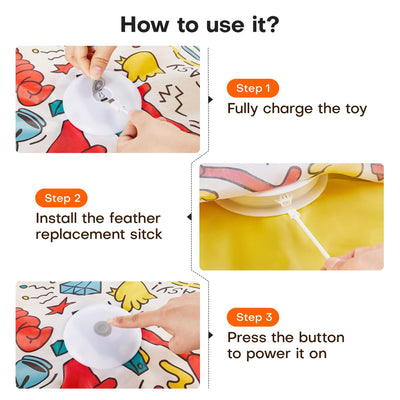 How to use it?

Step 1
Fully charge the toy

Step 2
Install the feather replacement sitck

Step 3
Press the button to power it on