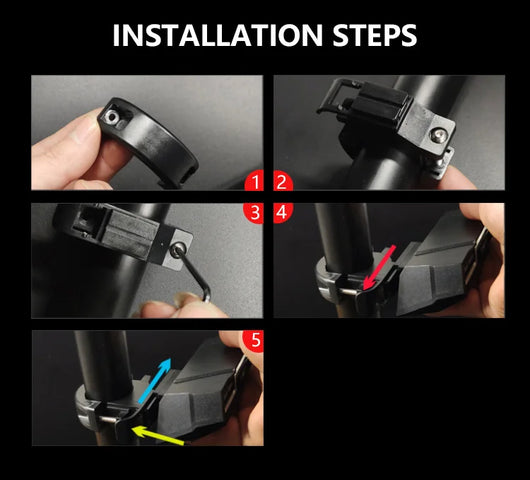 INSTALLATION STEPS

1

2

3

4

5