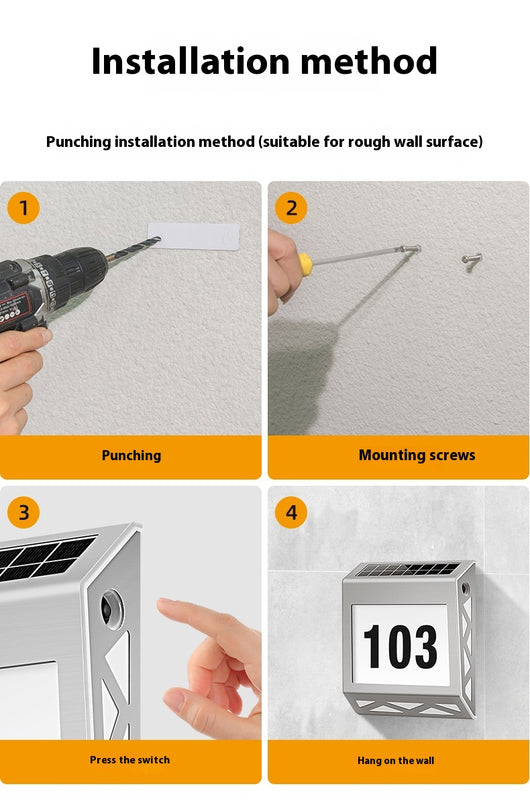 Installation method

Punching installation method (suitable for rough wall surface)

1

Punching

2

Mounting screws

3

Press the switch

4

103

Hang on the wall