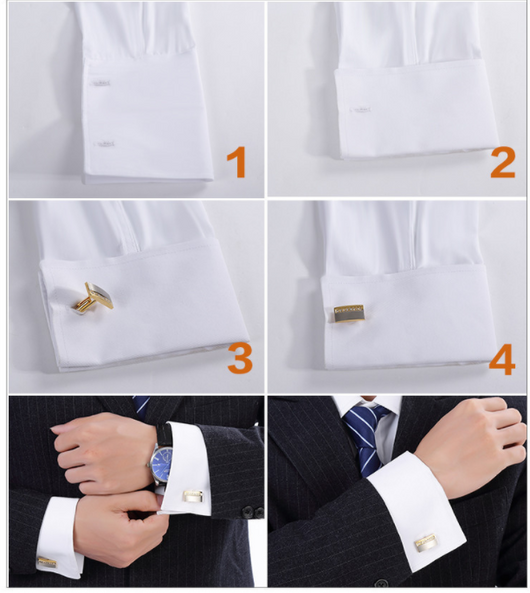 1

2

3

4