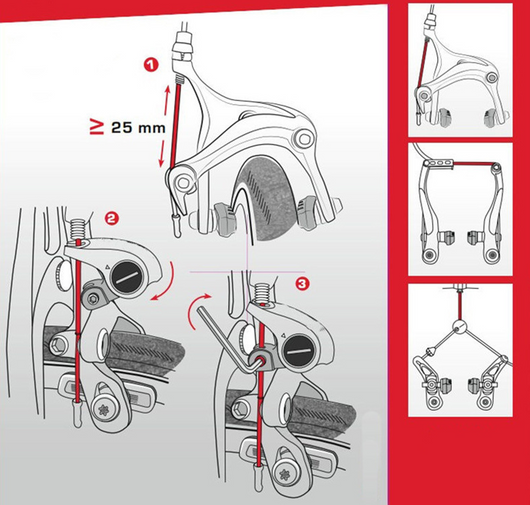 1

$\geq$ 25 mm

2

3