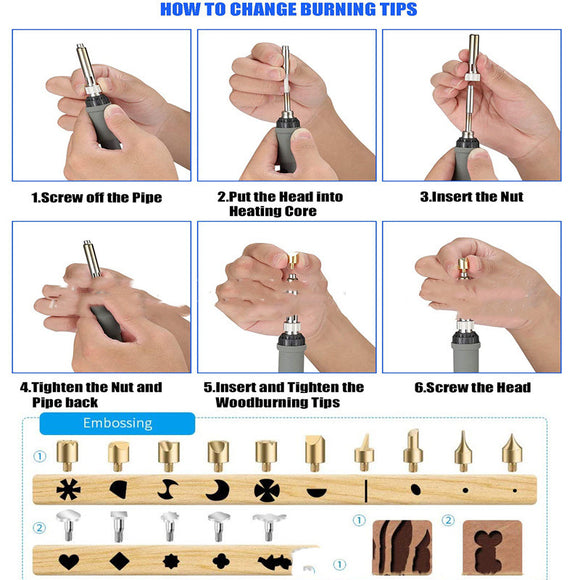 HOW TO CHANGE BURNING TIPS

1.Screw off the Pipe

2.Put the Head into Heating Core

3.Insert the Nut

4.Tighten the Nut and Pipe back

5.Insert and Tighten the Woodburning Tips

6.Screw the Head

Embossing

①

②

①

②

①