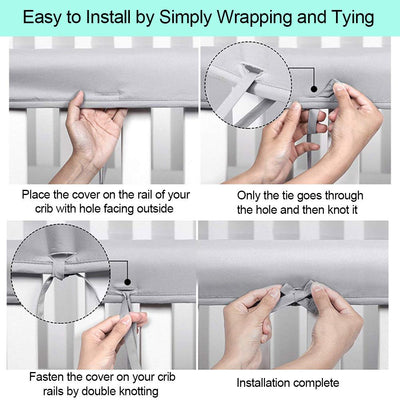 Easy to Install by Simply Wrapping and Tying

Place the cover on the rail of your crib with hole facing outside

Only the tie goes through the hole and then knot it

Fasten the cover on your crib rails by double knotting

Installation complete