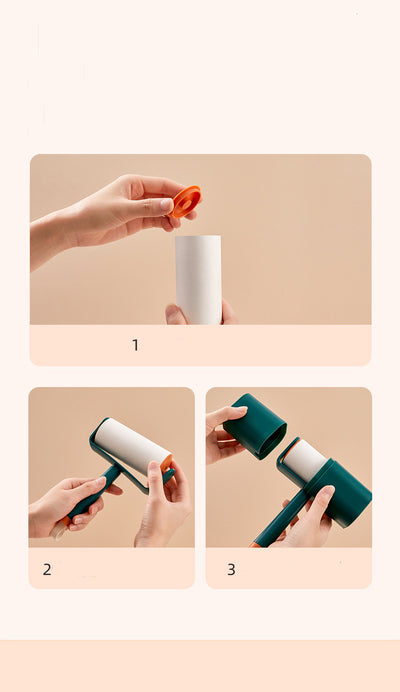 1

2

3