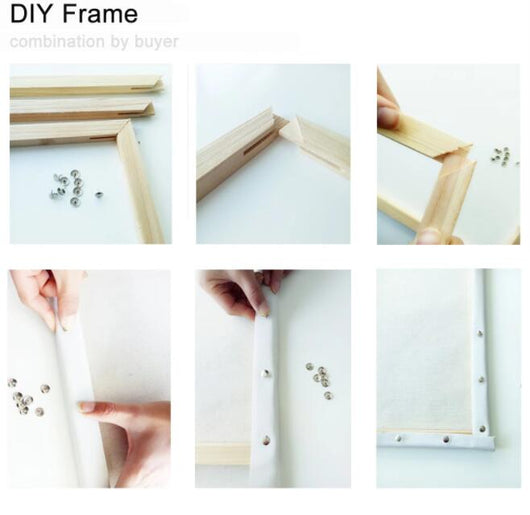 DIY Frame

combination by buyer