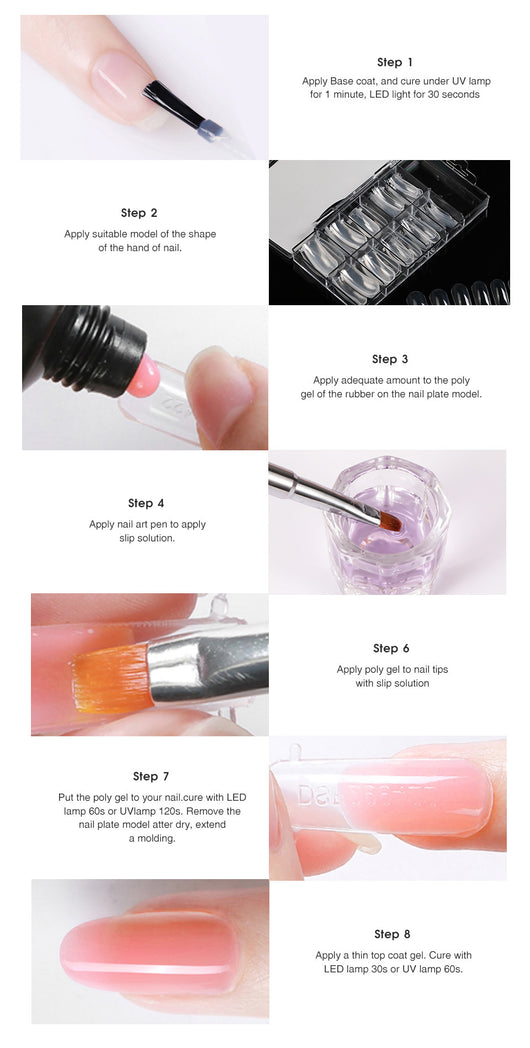 Step 1

Apply Base coat, and cure under UV lamp for 1 minute, LED light for 30 seconds

Step 2

Apply suitable model of the shape of the hand of nail.

Step 3

Apply adequate amount to the poly gel of the rubber on the nail plate model.

Step 4

Apply nail art pen to apply slip solution.

Step 6

Apply poly gel to nail tips with slip solution

Step 7

Put the poly gel to your nail.cure with LED lamp 60s or UVlamp 120s. Remove the nail plate model atter dry, extend a molding.

Step 8

Apply a thin top coat gel. Cure with LED lamp 30s or UV lamp 60s.