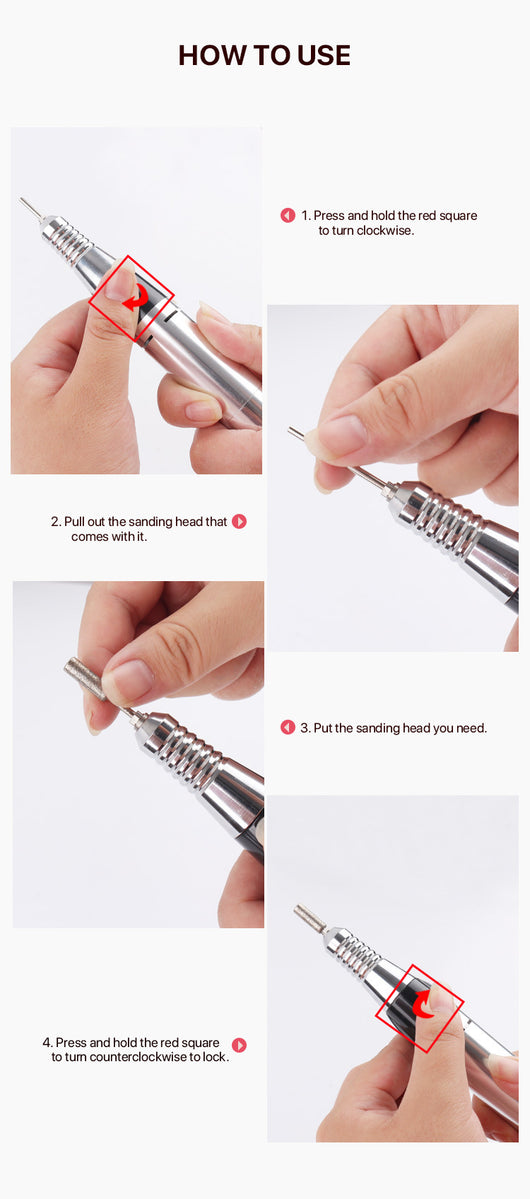 HOW TO USE

1. Press and hold the red square to turn clockwise.

2. Pull out the sanding head that comes with it.

3. Put the sanding head you need.

4. Press and hold the red square to turn counterclockwise to lock.