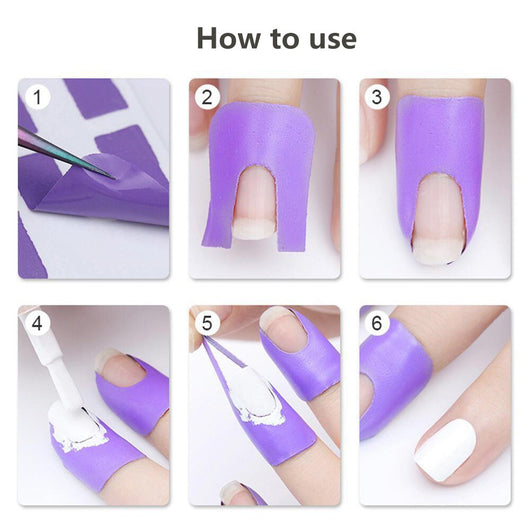 How to use

1

2

3

4

5

6