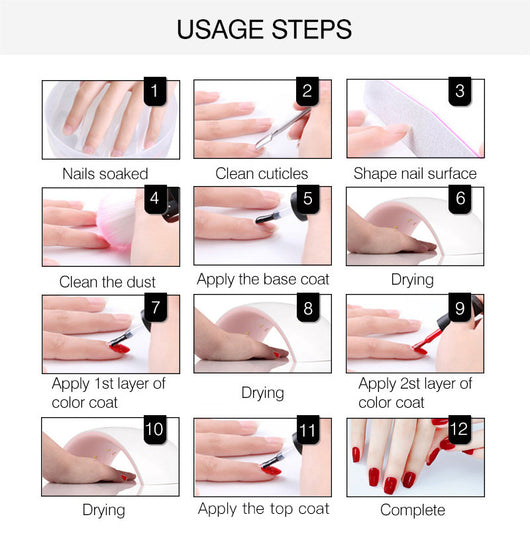 USAGE STEPS

1
Nails soaked

2
Clean cuticles

3
Shape nail surface

4
Clean the dust

5
Apply the base coat

6
Drying

7
Apply 1st layer of color coat

8
Drying

9
Apply 2st layer of color coat

10
Drying

11
Apply the top coat

12
Complete