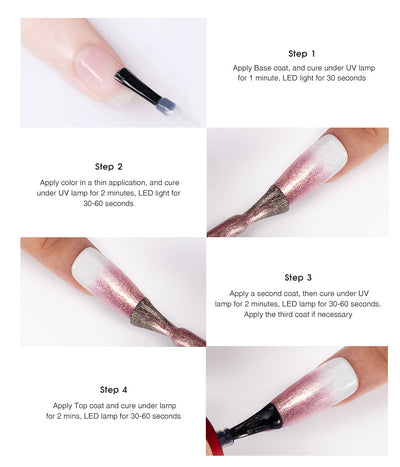 Step 1

Apply Base coat, and cure under UV lamp for 1 minute, LED light for 30 seconds

Step 2

Apply color in a thin application, and cure under UV lamp for 2 minutes, LED light for 30-60 seconds

Step 3

Apply a second coat, then cure under UV lamp for 2 minutes, LED lamp for 30-60 seconds. Apply the third coat if necessary

Step 4

Apply Top coat and cure under lamp for 2 mins, LED lamp for 30-60 seconds