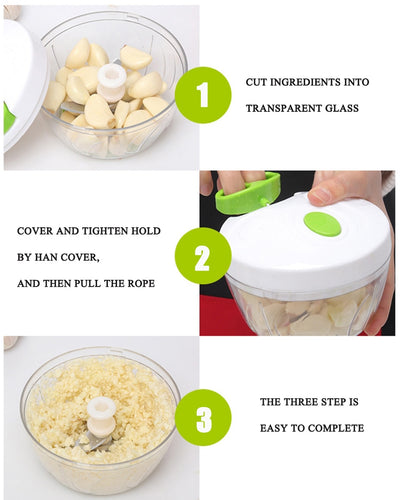 1

CUT INGREDIENTS INTO TRANSPARENT GLASS

COVER AND TIGHTEN HOLD BY HAN COVER, AND THEN PULL THE ROPE

2

3

THE THREE STEP IS EASY TO COMPLETE