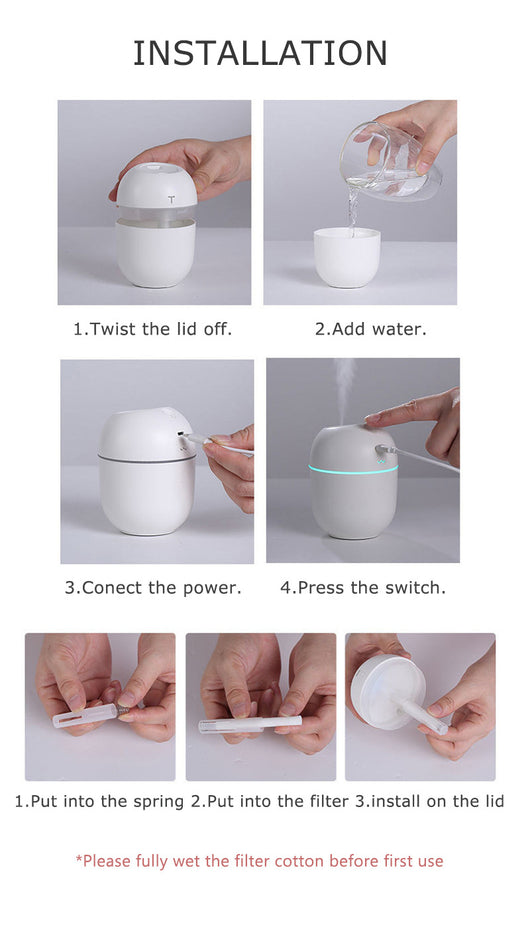 INSTALLATION

1.Twist the lid off.

2.Add water.

3.Conect the power.

4.Press the switch.

1.Put into the spring 2.Put into the filter 3.install on the lid

*Please fully wet the filter cotton before first use