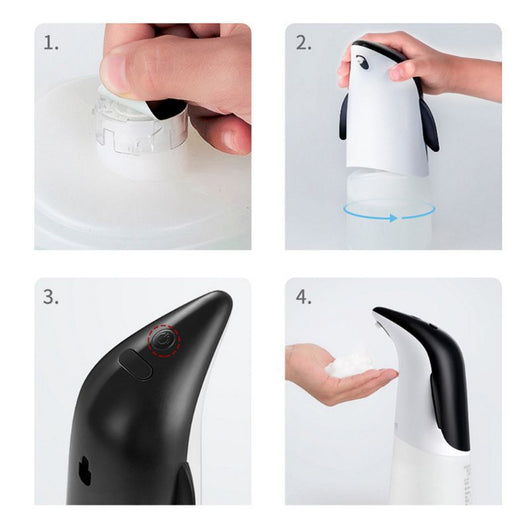 1.

2.

3.

4.