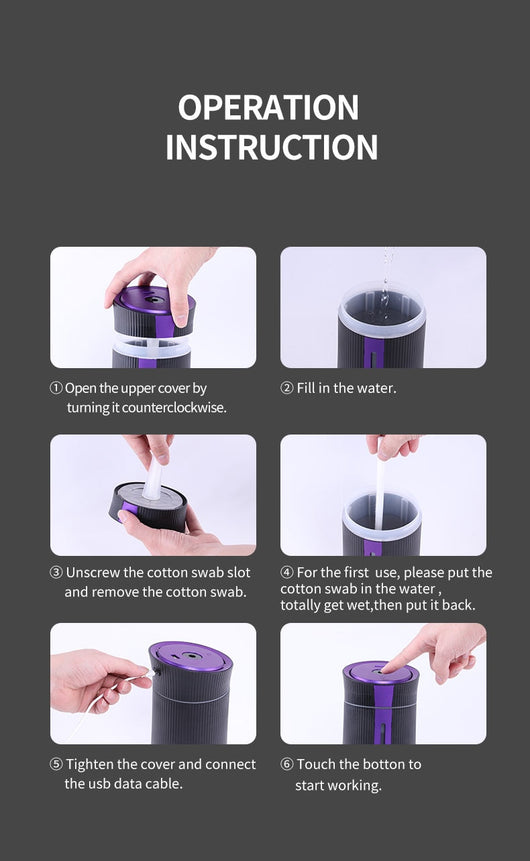 OPERATION INSTRUCTION

① Open the upper cover by turning it counterclockwise.

② Fill in the water.

③ Unscrew the cotton swab slot and remove the cotton swab.

④ For the first use, please put the cotton swab in the water , totally get wet,then put it back.

⑤ Tighten the cover and connect the usb data cable.

⑥ Touch the botton to start working.