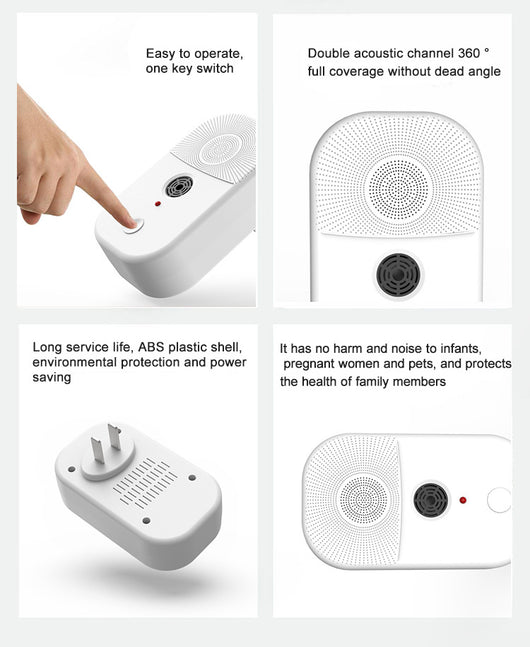 Easy to operate, one key switch

Double acoustic channel 360 ° full coverage without dead angle

Long service life, ABS plastic shell, environmental protection and power saving

It has no harm and noise to infants, pregnant women and pets, and protects the health of family members