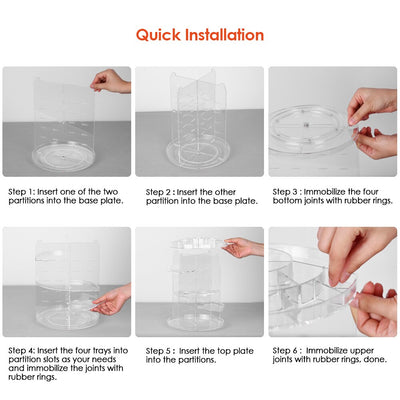 Quick Installation

Step 1: Insert one of the two partitions into the base plate.

Step 2 : Insert the other partition into the base plate.

Step 3 : Immobilize the four bottom joints with rubber rings.

Step 4: Insert the four trays into partition slots as your needs and immobilize the joints with rubber rings.

Step 5 : Insert the top plate into the partitions.

Step 6 : Immobilize upper joints with rubber rings. done.