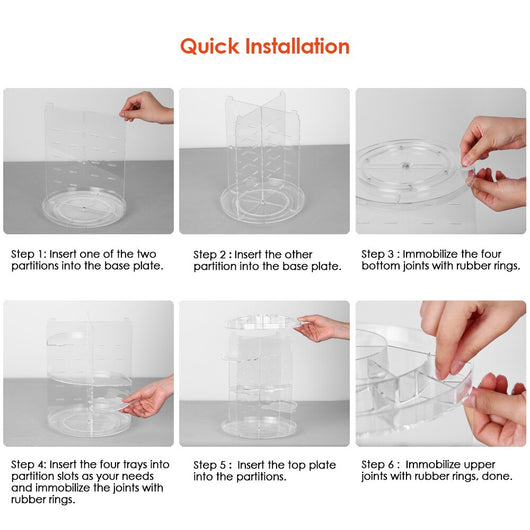 Quick Installation

Step 1: Insert one of the two partitions into the base plate.

Step 2 : Insert the other partition into the base plate.

Step 3 : Immobilize the four bottom joints with rubber rings.

Step 4: Insert the four trays into partition slots as your needs and immobilize the joints with rubber rings.

Step 5 : Insert the top plate into the partitions.

Step 6 : Immobilize upper joints with rubber rings, done.