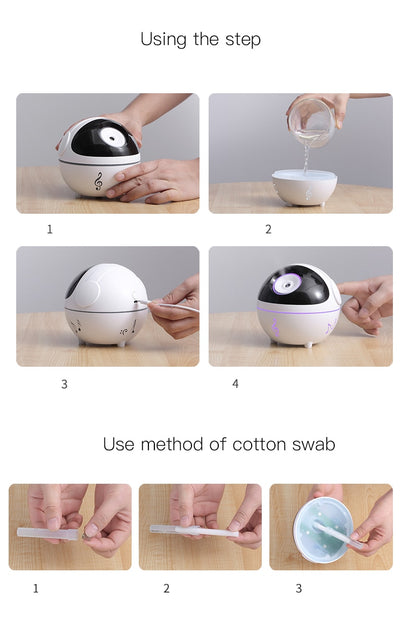 Using the step

1

2

3

4

Use method of cotton swab

1

2

3