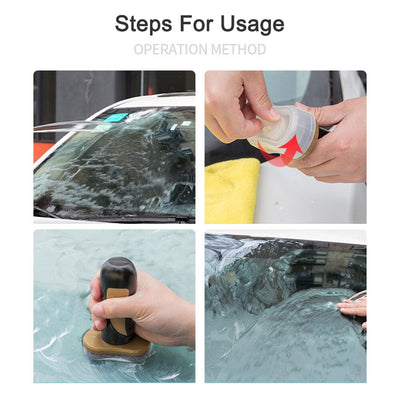 Steps For Usage
OPERATION METHOD