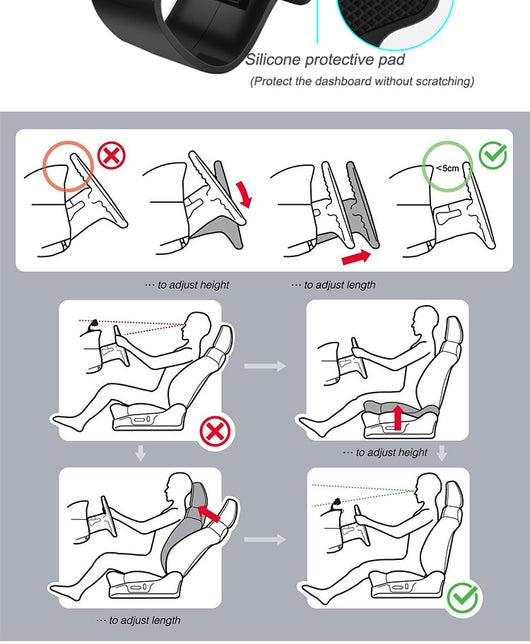 Silicone protective pad

(Protect the dashboard without scratching)

<5cm

··· to adjust height

··· to adjust length

··· to adjust height

··· to adjust length