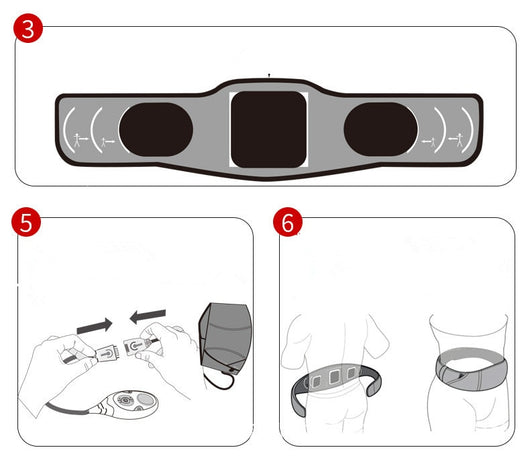 3

5

6