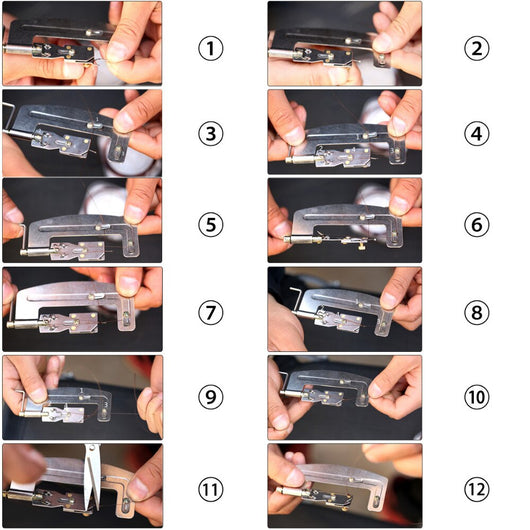 ①
②
③
④
⑤
⑥
⑦
⑧
⑨
⑩
⑪
⑫