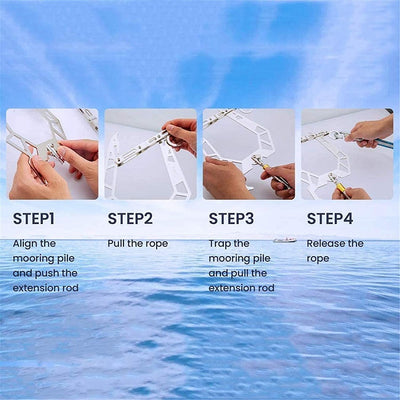 STEP1

Align the mooring pile and push the extension rod

STEP2

Pull the rope

STEP3

Trap the mooring pile and pull the extension rod

STEP4

Release the rope