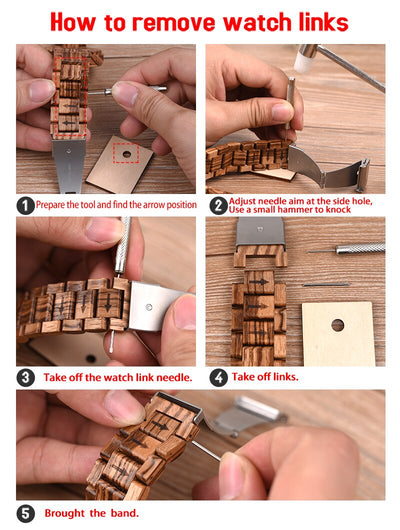 How to remove watch links

1 Prepare the tool and find the arrow position

2 Adjust needle aim at the side hole, Use a small hammer to knock

3 Take off the watch link needle.

4 Take off links.

5 Brought the band.