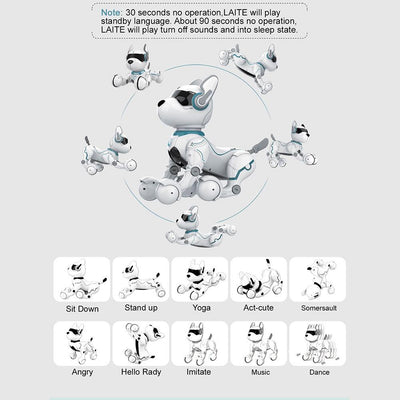 Note: 30 seconds no operation,LAITE will play standby language. About 90 seconds no operation, LAITE will play turn off sounds and into sleep state.

Sit Down
Stand up
Yoga
Act-cute
Somersault
Angry
Hello Rady
Imitate
Music
Dance