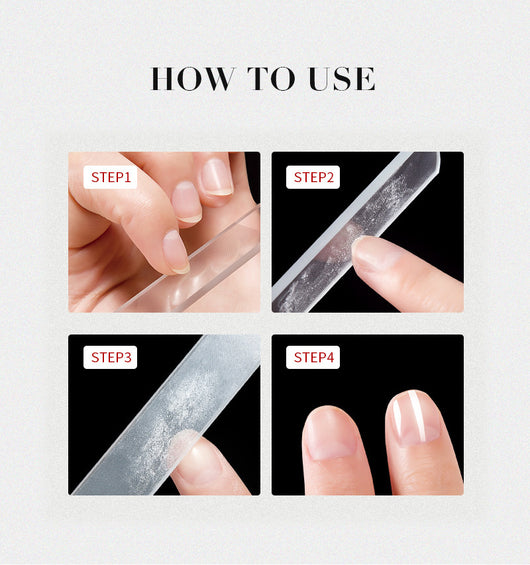 HOW TO USE

STEP1

STEP2

STEP3

STEP4