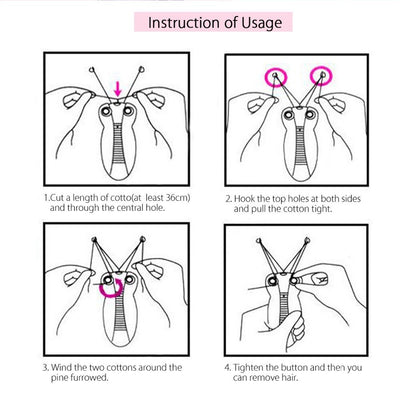 Instruction of Usage

1.Cut a length of cotto(at least 36cm) and through the central hole.

2. Hook the top holes at both sides and pull the cotton tight.

3. Wind the two cottons around the pine furrowed.

4. Tighten the button and then you can remove hair.