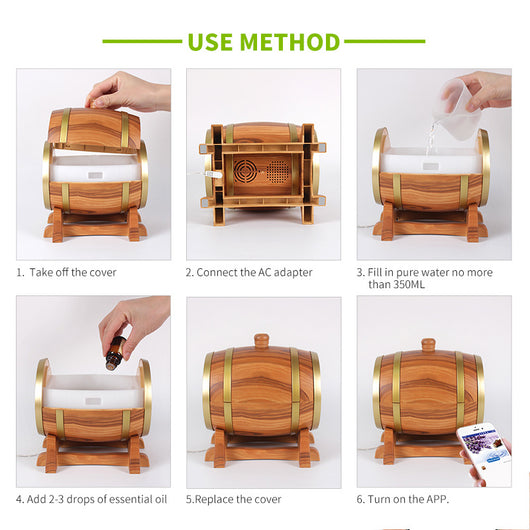 USE METHOD

1. Take off the cover

2. Connect the AC adapter

3. Fill in pure water no more than 350ML

4. Add 2-3 drops of essential oil

5.Replace the cover

6. Turn on the APP.