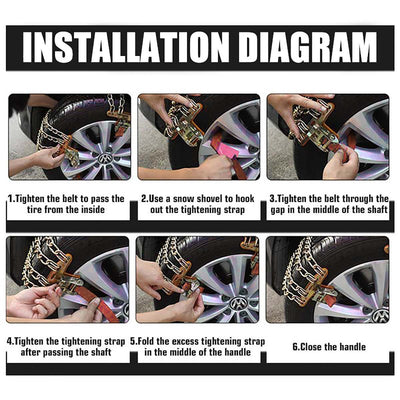 INSTALLATION DIAGRAM

1.Tighten the belt to pass the tire from the inside

2.Use a snow shovel to hook out the tightening strap

3.Tighten the belt through the gap in the middle of the shaft

4.Tighten the tightening strap after passing the shaft

5.Fold the excess tightening strap in the middle of the handle

6.Close the handle