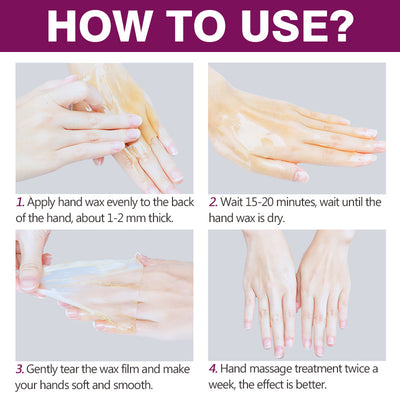 HOW TO USE?

1. Apply hand wax evenly to the back of the hand, about 1-2 mm thick.

2. Wait 15-20 minutes, wait until the hand wax is dry.

3. Gently tear the wax film and make your hands soft and smooth.

4. Hand massage treatment twice a week, the effect is better.