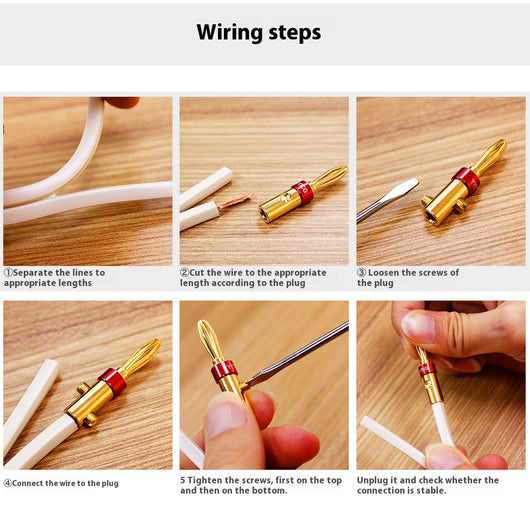 Wiring steps

①Separate the lines to appropriate lengths

②Cut the wire to the appropriate length according to the plug

③ Loosen the screws of the plug

④Connect the wire to the plug

5 Tighten the screws, first on the top and then on the bottom.

Unplug it and check whether the connection is stable.