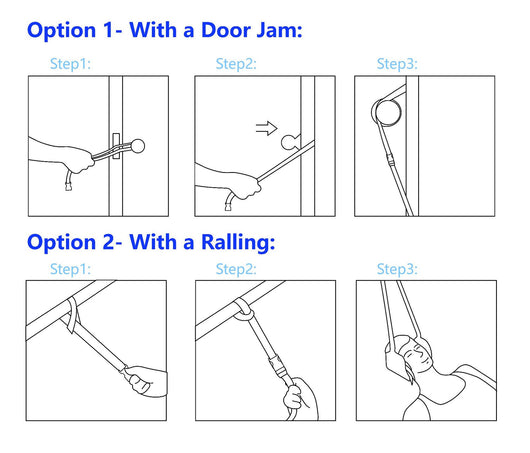 Option 1- With a Door Jam:

Step1:

Step2:

Step3:

Option 2- With a Ralling:

Step1:

Step2:

Step3: