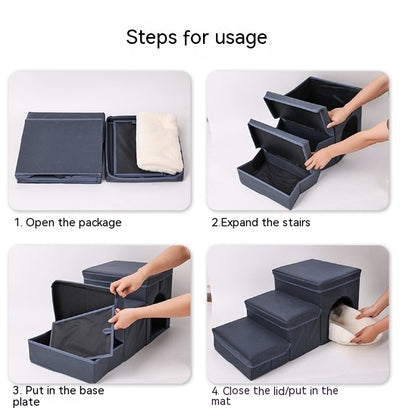 Steps for usage

1. Open the package

2.Expand the stairs

3. Put in the base plate

4. Close the lid/put in the mat