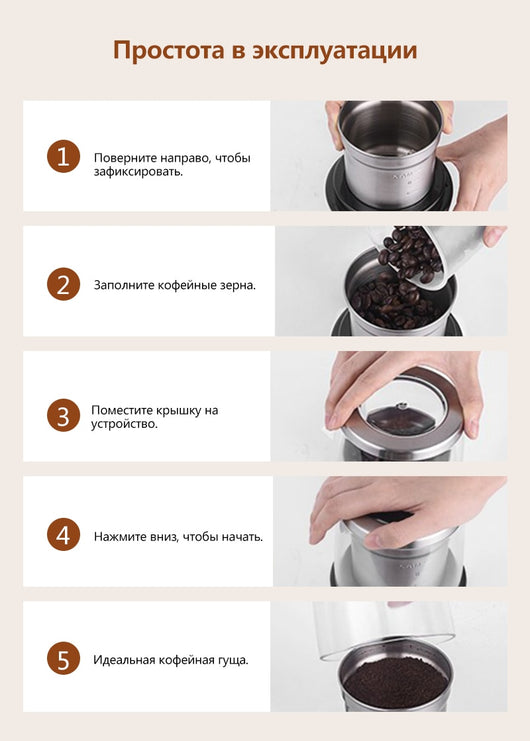 Простота в эксплуатации

1 Поверните направо, чтобы зафиксировать.

2 Заполните кофейные зерна.

3 Поместите крышку на устройство.

4 Нажмите вниз, чтобы начать.

5 Идеальная кофейная гуща.