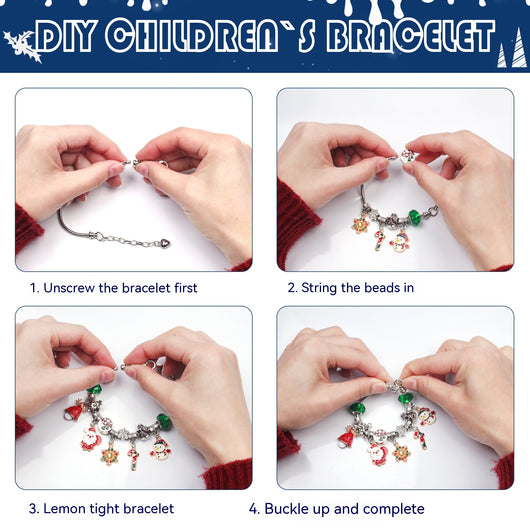 DIY CHILDREN`S BRACELET

1. Unscrew the bracelet first

2. String the beads in

3. Lemon tight bracelet

4. Buckle up and complete